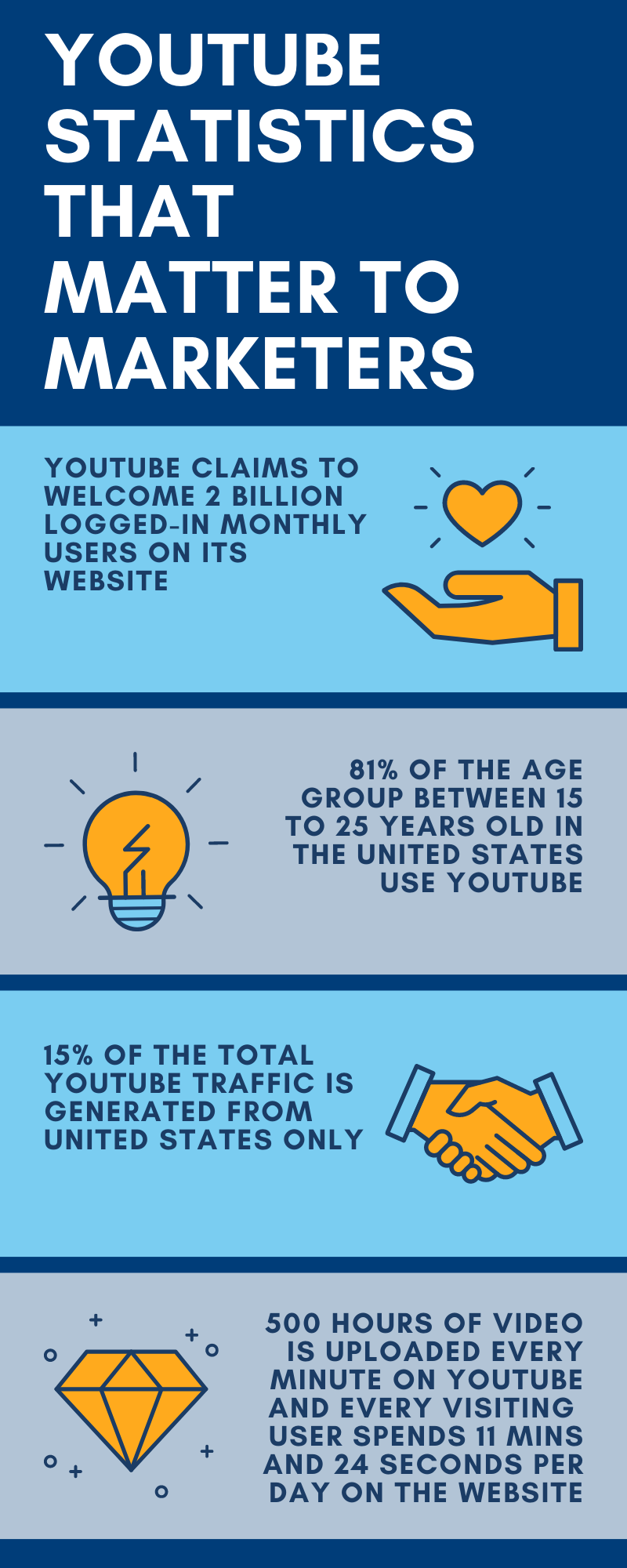 YOUTUBE STATISTICS THAT MATTER TO MARKETERS

YOUTUBE CLAIMS TO WELCOME 2 BILLION LOGGED-IN MONTHLY USERS ON ITS WEBSITE

81% OF THE AGE GROUP BETWEEN 15 TO 25 YEARS OLD IN THE UNITED STATES USE YOUTUBE

15% OF THE TOTAL YOUTUBE TRAFFIC IS GENERATED FROM UNITED STATES ONLY

500 HOURS OF VIDEO IS UPLOADED EVERY MINUTE ON YOUTUBE AND EVERY VISITING USER SPENDS 11 MINS AND 24 SECONDS PER DAY ON THE WEBSITE